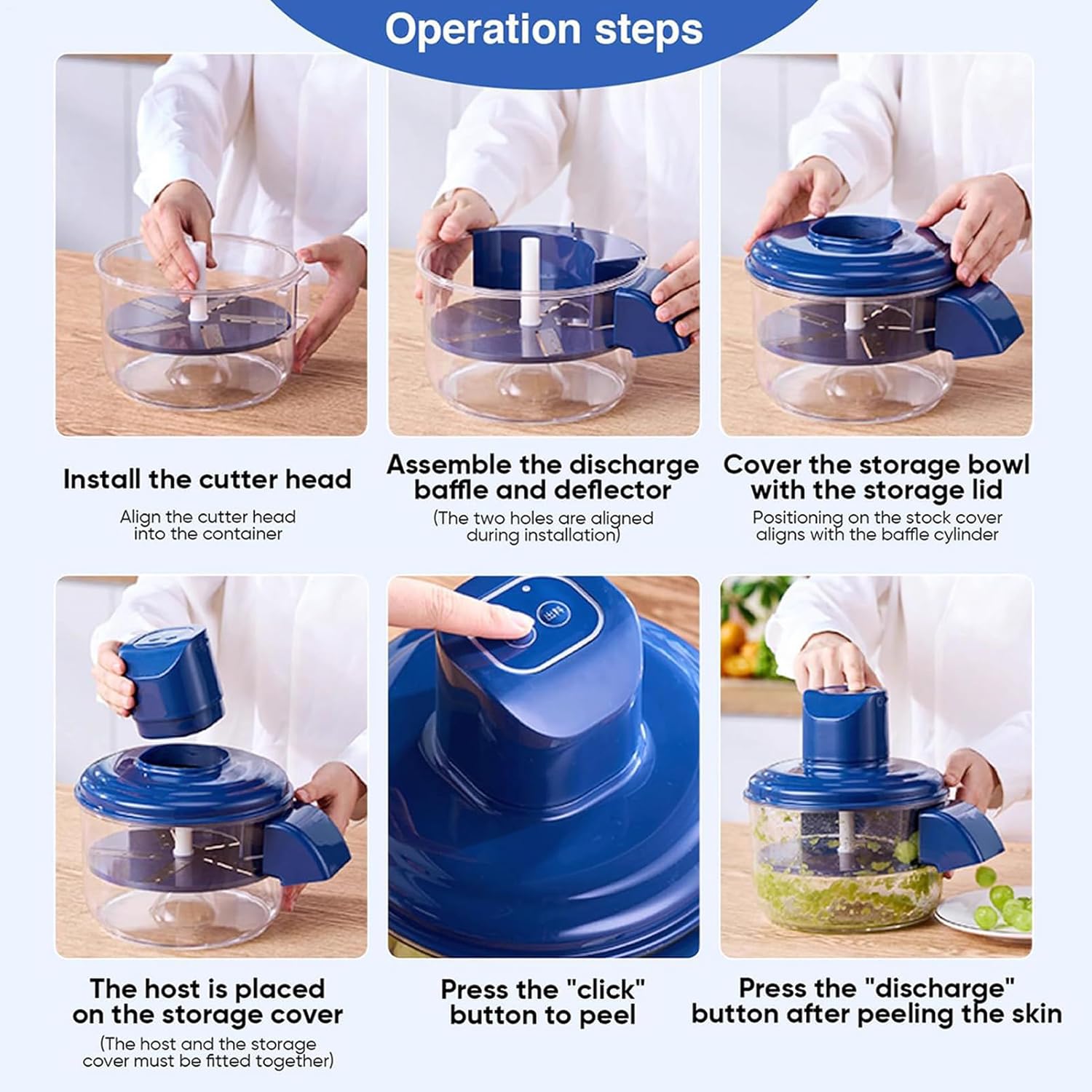 Operation steps

Install the cutter head

Align the cutter head into the container

Assemble the discharge baffle and deflector

(The two holes are aligned during installation)

Cover the storage bowl with the storage lid

Positioning on the stock cover aligns with the baffle cylinder

The host is placed on the storage cover

(The host and the storage cover must be fitted together)

Press the "click" button to peel

Press the "discharge" button after peeling the skin